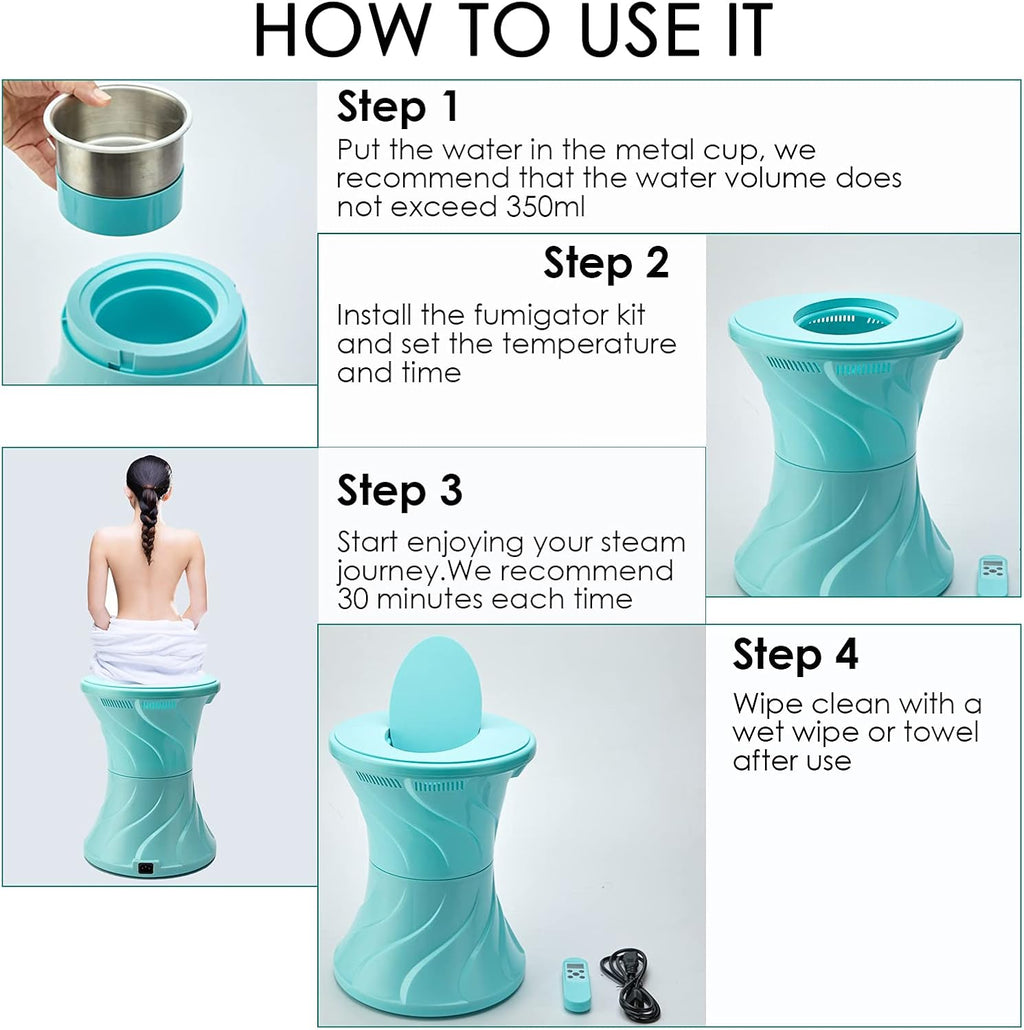 HOW TO USE IT

Step 1
Put the water in the metal cup, we recommend that the water volume does not exceed 350ml

Step 2
Install the fumigator kit and set the temperature and time

Step 3
Start enjoying your steam journey.We recommend 30 minutes each time

Step 4
Wipe clean with a wet wipe or towel after use