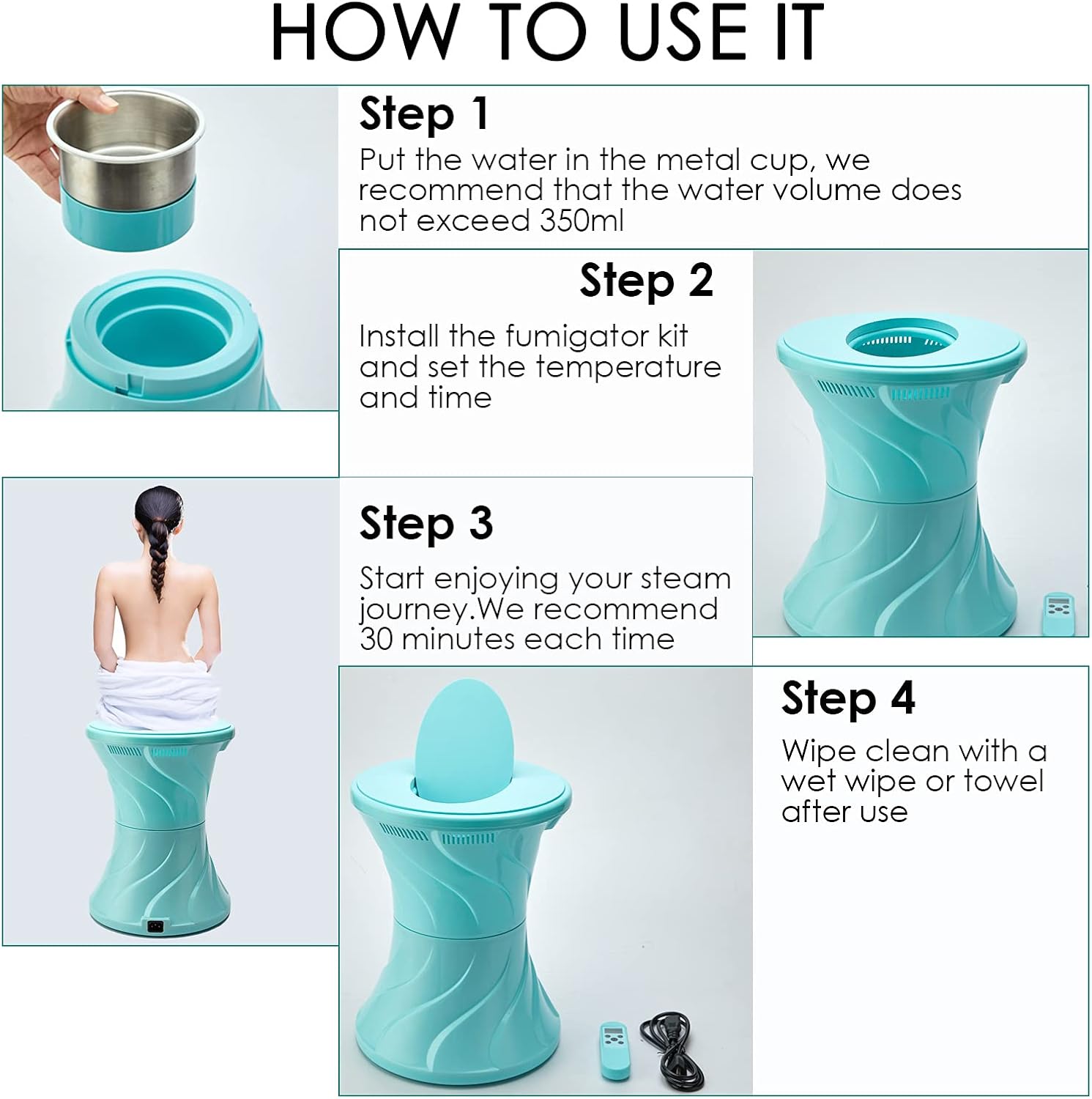 HOW TO USE IT

Step 1
Put the water in the metal cup, we recommend that the water volume does not exceed 350ml

Step 2
Install the fumigator kit and set the temperature and time

Step 3
Start enjoying your steam journey.We recommend 30 minutes each time

Step 4
Wipe clean with a wet wipe or towel after use