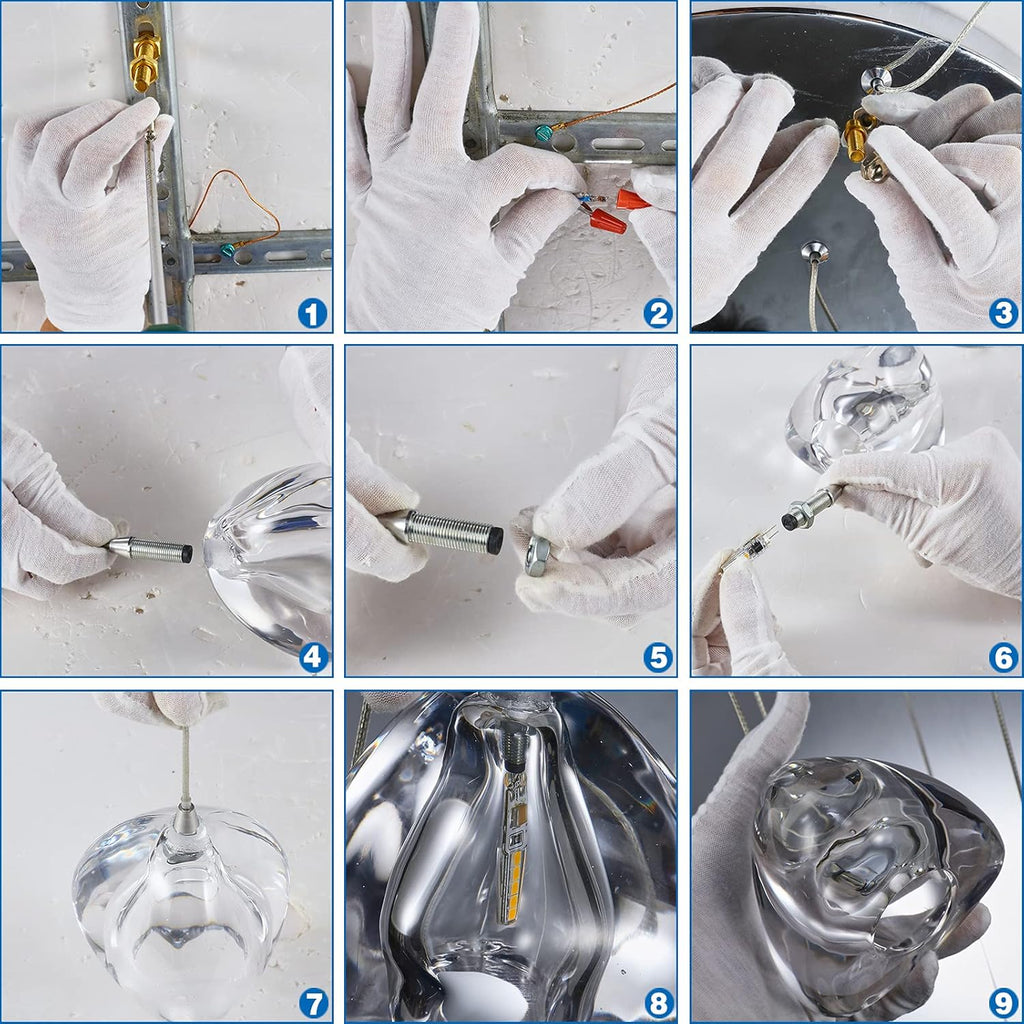 1
2
3
4
5
6
7
8
9